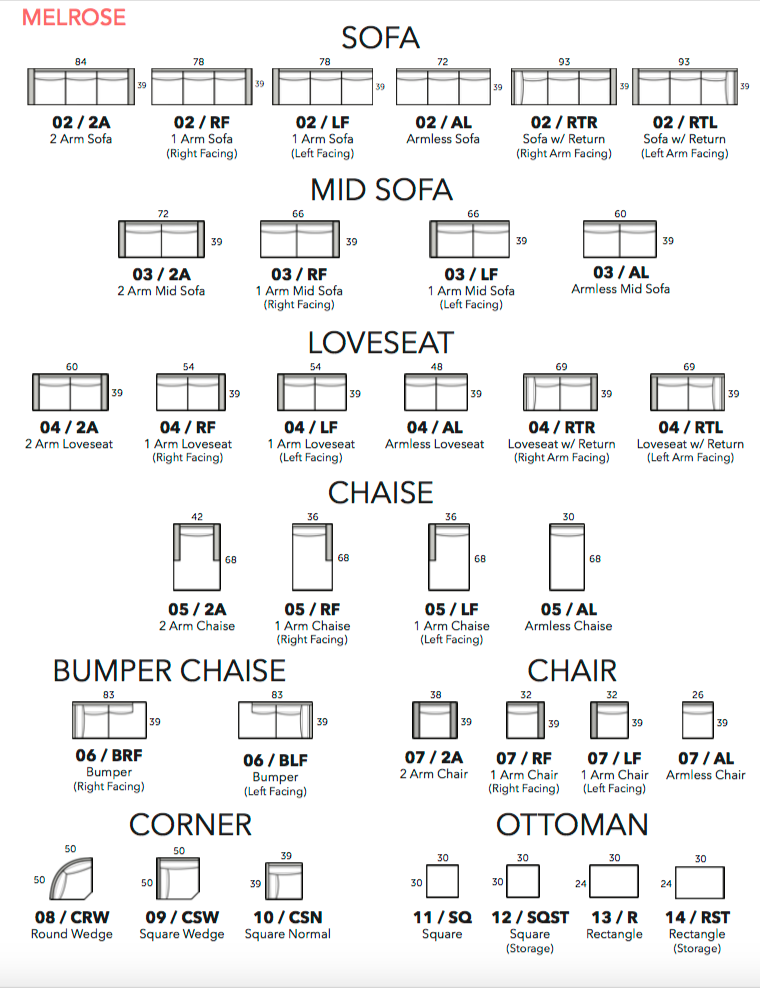 MELROSE

SOFA

84
39
02 / 2A
2 Arm Sofa

78
39
02 / RF
1 Arm Sofa
(Right Facing)

78
39
02 / LF
1 Arm Sofa
(Left Facing)

72
39
02 / AL
Armless Sofa

93
39
02 / RTR
Sofa w/ Return
(Right Arm Facing)

93
39
02 / RTL
Sofa w/ Return
(Left Arm Facing)

MID SOFA

72
39
03 / 2A
2 Arm Mid Sofa

66
39
03 / RF
1 Arm Mid Sofa
(Right Facing)

66
39
03 / LF
1 Arm Mid Sofa
(Left Facing)

60
39
03 / AL
Armless Mid Sofa

LOVESEAT

60
39
04 / 2A
2 Arm Loveseat

54
39
04 / RF
1 Arm Loveseat
(Right Facing)

54
39
04 / LF
1 Arm Loveseat
(Left Facing)

48
39
04 / AL
Armless Loveseat

69
39
04 / RTR
Loveseat w/ Return
(Right Arm Facing)

69
39
04 / RTL
Loveseat w/ Return
(Left Arm Facing)

CHAISE

42
68
05 / 2A
2 Arm Chaise

36
68
05 / RF
1 Arm Chaise
(Right Facing)

36
68
05 / LF
1 Arm Chaise
(Left Facing)

30
68
05 / AL
Armless Chaise

BUMPER CHAISE

83
39
06 / BRF
Bumper
(Right Facing)

83
39
06 / BLF
Bumper
(Left Facing)

CHAIR

38
39
07 / 2A
2 Arm Chair

32
39
07 / RF
1 Arm Chair
(Right Facing)

32
39
07 / LF
1 Arm Chair
(Left Facing)

26
39
07 / AL
Armless Chair

CORNER

50
50
08 / CRW
Round Wedge

50
50
09 / CSW
Square Wedge

39
39
10 / CSN
Square Normal

OTTOMAN

30
30
11 / SQ
Square

30
30
12 / SQST
Square
(Storage)

30
24
13 / R
Rectangle

30
24
14 / RST
Rectangle
(Storage)